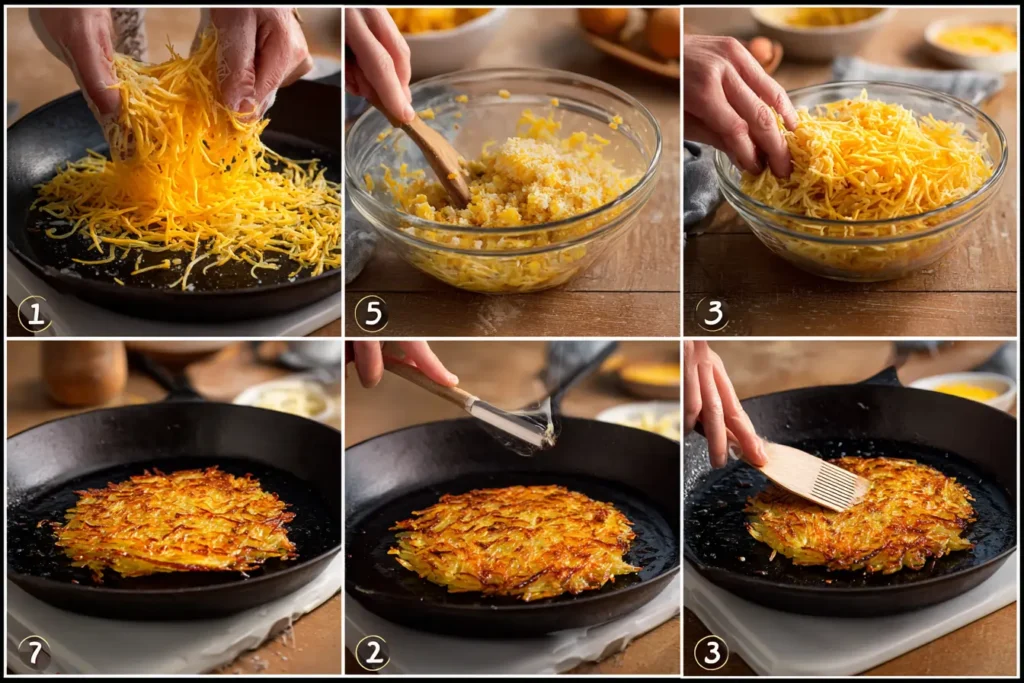 1

5

3

7

2

3